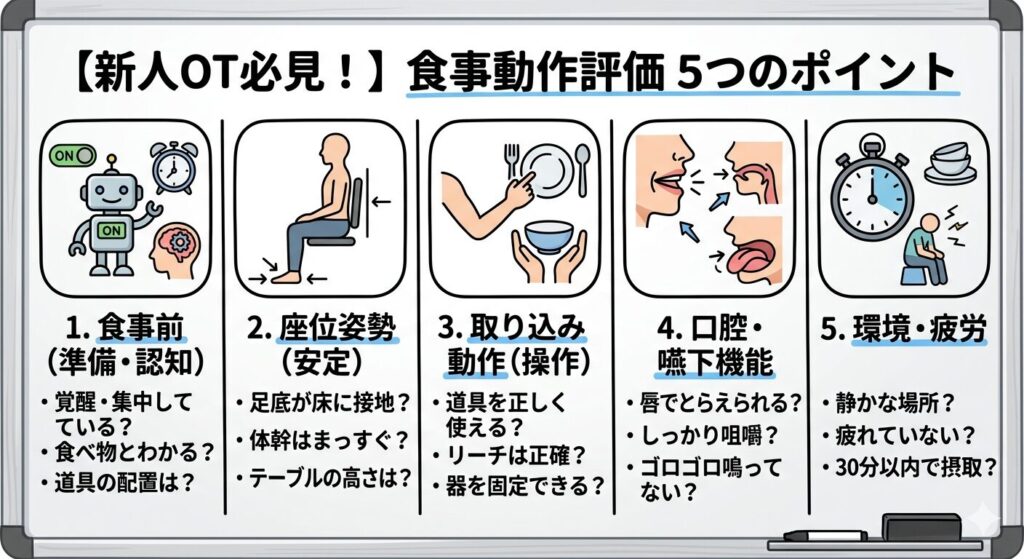 【新人OT必見！】食事動作評価 5つのポイント

ON

ON

1. 食事前（準備・認知）

・覚醒・集中している？
・食べ物とわかる？
・道具の配置は？

2. 座位姿勢（安定）

・足底が床に接地？
・体幹はまっすぐ？
・テーブルの高さは？

3. 取り込み動作（操作）

・道具を正しく使える？
・リーチは正確？
・器を固定できる？

4. 口腔・嚥下機能

・唇でとらえられる？
・しっかり咀嚼？
・ゴロゴロ鳴ってない？

5. 環境・疲労

・静かな場所？
・疲れていない？
・30分以内で摂取？